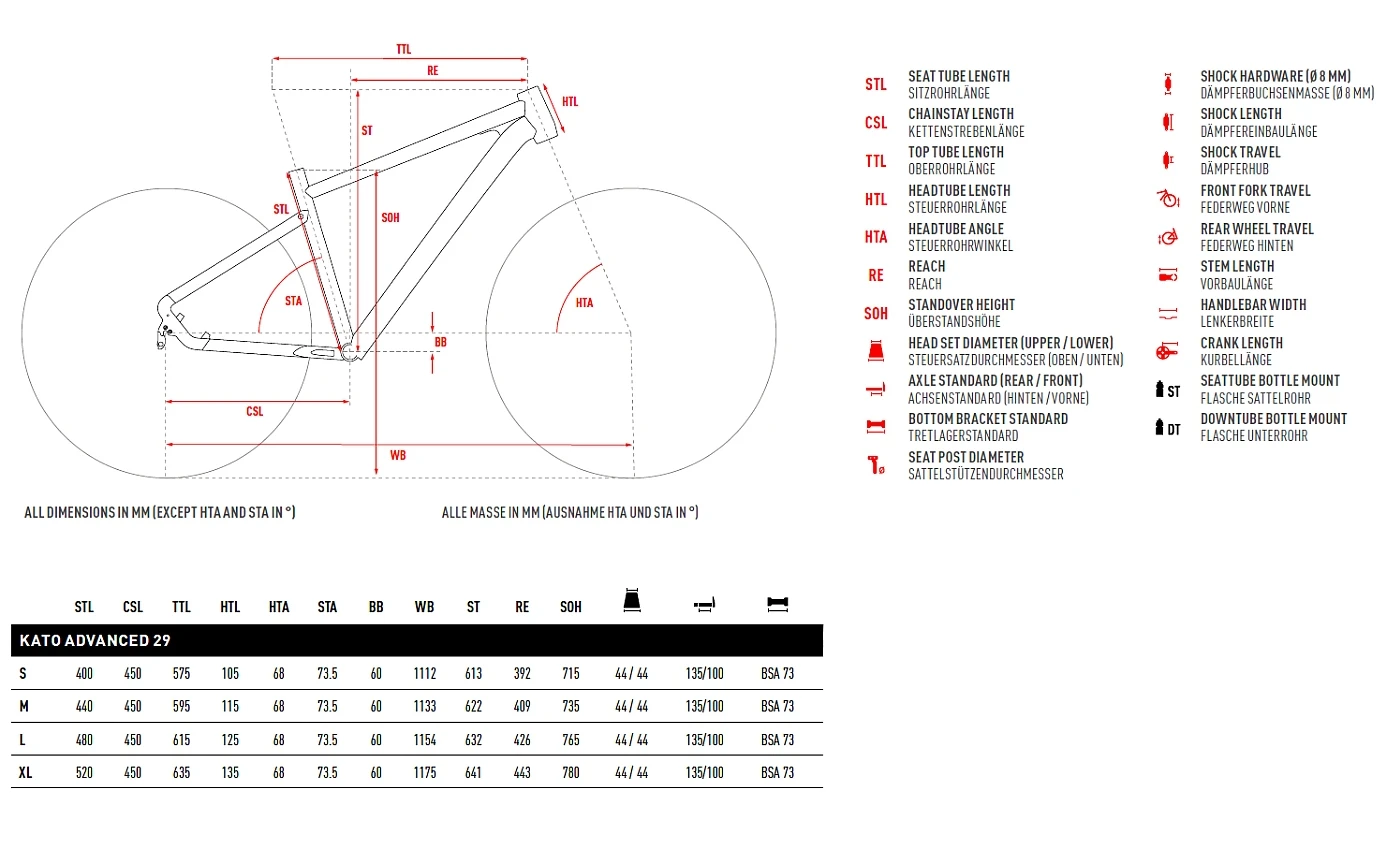 TTL
RE
HTL
ST
STL
SOH
STA
HTA
BB
CSL
WB

ALL DIMENSIONS IN MM (EXCEPT HTA AND STA IN °)

ALLE MASSE IN MM (AUSNAHME HTA UND STA IN °)

STL SEAT TUBE LENGTH
SITZROHRLÄNGE
CSL CHAINSTAY LENGTH
KETTENSTREBENLÄNGE
TTL TOP TUBE LENGTH
OBERROHRLÄNGE
HTL HEADTUBE LENGTH
STEUERROHRLÄNGE
HTA HEADTUBE ANGLE
STEUERROHRWINKEL
RE REACH
REACH
SOH STANDOVER HEIGHT
ÜBERSTANDSHÖHE
HEAD SET DIAMETER (UPPER / LOWER)
STEUERSATZDURCHMESSER (OBEN / UNTEN)
AXLE STANDARD (REAR / FRONT)
ACHSENSTANDARD (HINTEN / VORNE)
BOTTOM BRACKET STANDARD
TRETLAGERSTANDARD
SEAT POST DIAMETER
SATTELSTÜTZENDURCHMESSER

SHOCK HARDWARE (Ø 8 MM)
DÄMPFERBUCHSENMASSE (Ø 8 MM)
SHOCK LENGTH
DÄMPFEREINBAULÄNGE
SHOCK TRAVEL
DÄMPFERHUB
FRONT FORK TRAVEL
FEDERWEG VORNE
REAR WHEEL TRAVEL
FEDERWEG HINTEN
STEM LENGTH
VORBAULÄNGE
HANDLEBAR WIDTH
LENKERBREITE
CRANK LENGTH
KURBELLÄNGE
ST SEATTUBE BOTTLE MOUNT
FLASCHE SATTELROHR
DT DOWNTUBE BOTTLE MOUNT
FLASCHE UNTERROHR

| | STL | CSL | TTL | HTL | HTA | STA | BB | WB | ST | RE | SOH | | | |
|---|---|---|---|---|---|---|---|---|---|---|---|---|---|---|
| KATO ADVANCED 29 | | | | | | | | | | | | | | |
| S | 400 | 450 | 575 | 105 | 68 | 73.5 | 60 | 1112 | 613 | 392 | 715 | 44 / 44 | 135/100 | BSA 73 |
| M | 440 | 450 | 595 | 115 | 68 | 73.5 | 60 | 1133 | 622 | 409 | 735 | 44 / 44 | 135/100 | BSA 73 |
| L | 480 | 450 | 615 | 125 | 68 | 73.5 | 60 | 1154 | 632 | 426 | 765 | 44 / 44 | 135/100 | BSA 73 |
| XL | 520 | 450 | 635 | 135 | 68 | 73.5 | 60 | 1175 | 641 | 443 | 780 | 44 / 44 | 135/100 | BSA 73 |