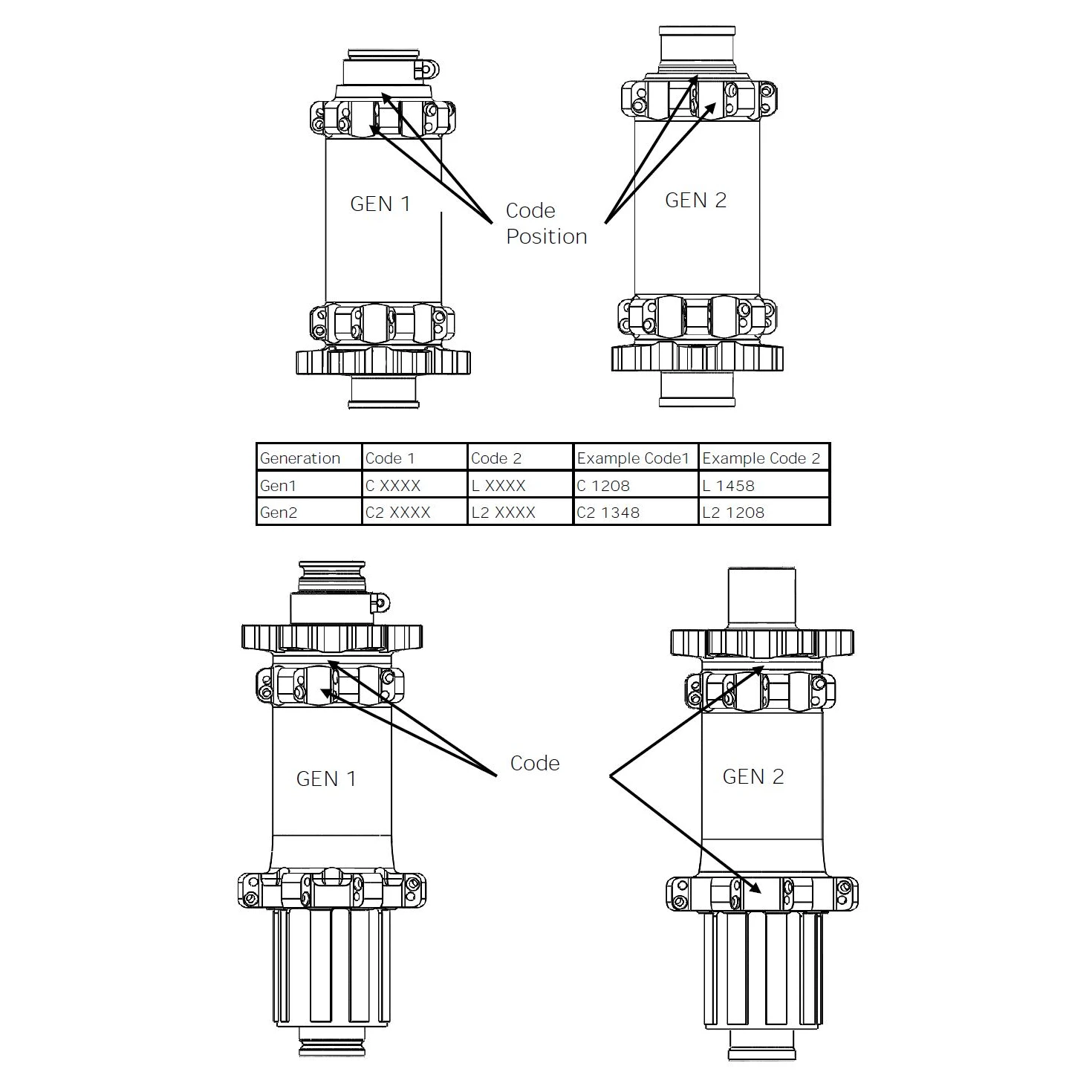 GEN 1

Code
Position

GEN 2

| Generation | Code 1 | Code 2 | Example Code1 | Example Code 2 |
|---|---|---|---|---|
| Gen1 | C XXXX | L XXXX | C 1208 | L 1458 |
| Gen2 | C2 XXXX | L2 XXXX | C2 1348 | L2 1208 |

GEN 1

Code

GEN 2